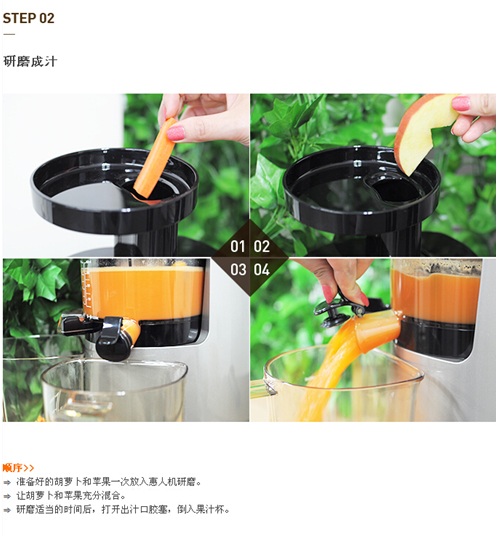 STEP 02

研磨成汁

01 02
03 04

顺序>>
⇒ 准备好的胡萝卜和苹果一次放入惠人机研磨。
⇒ 让胡萝卜和苹果充分混合。
⇒ 研磨适当的时间后，打开出汁口胶塞，倒入果汁杯。